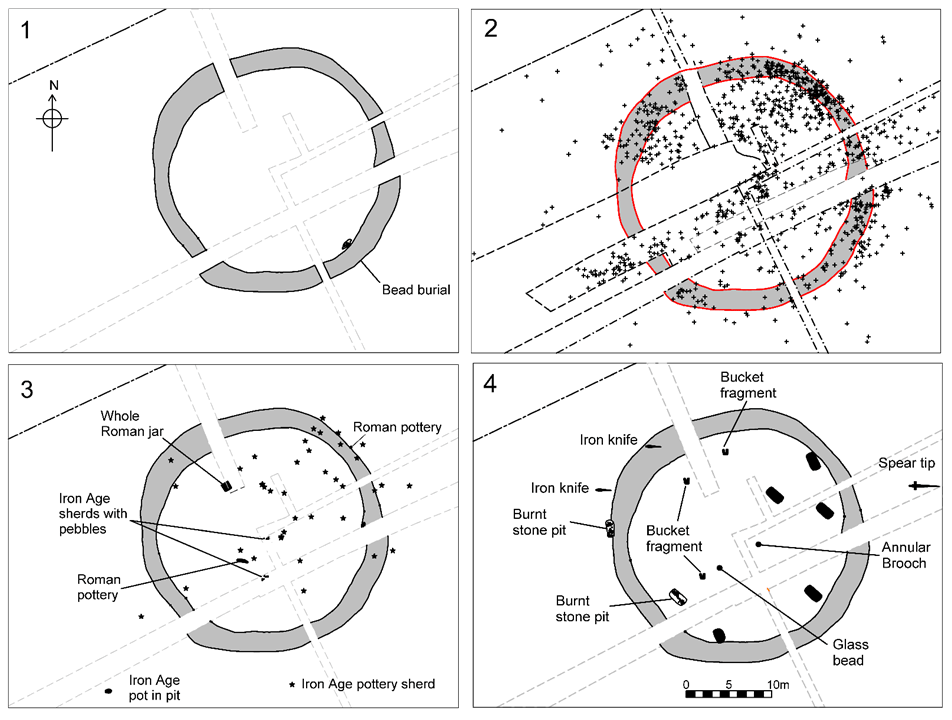 1

N

Bead burial

2

3

Whole Roman jar

Roman pottery

Iron Age sherds with pebbles

Roman pottery

Iron Age pot in pit

Iron Age pottery sherd

4

Bucket fragment

Iron knife

Spear tip

Iron knife

Burnt stone pit

Bucket fragment

Annular Brooch

Burnt stone pit

Glass bead

0 5 10m